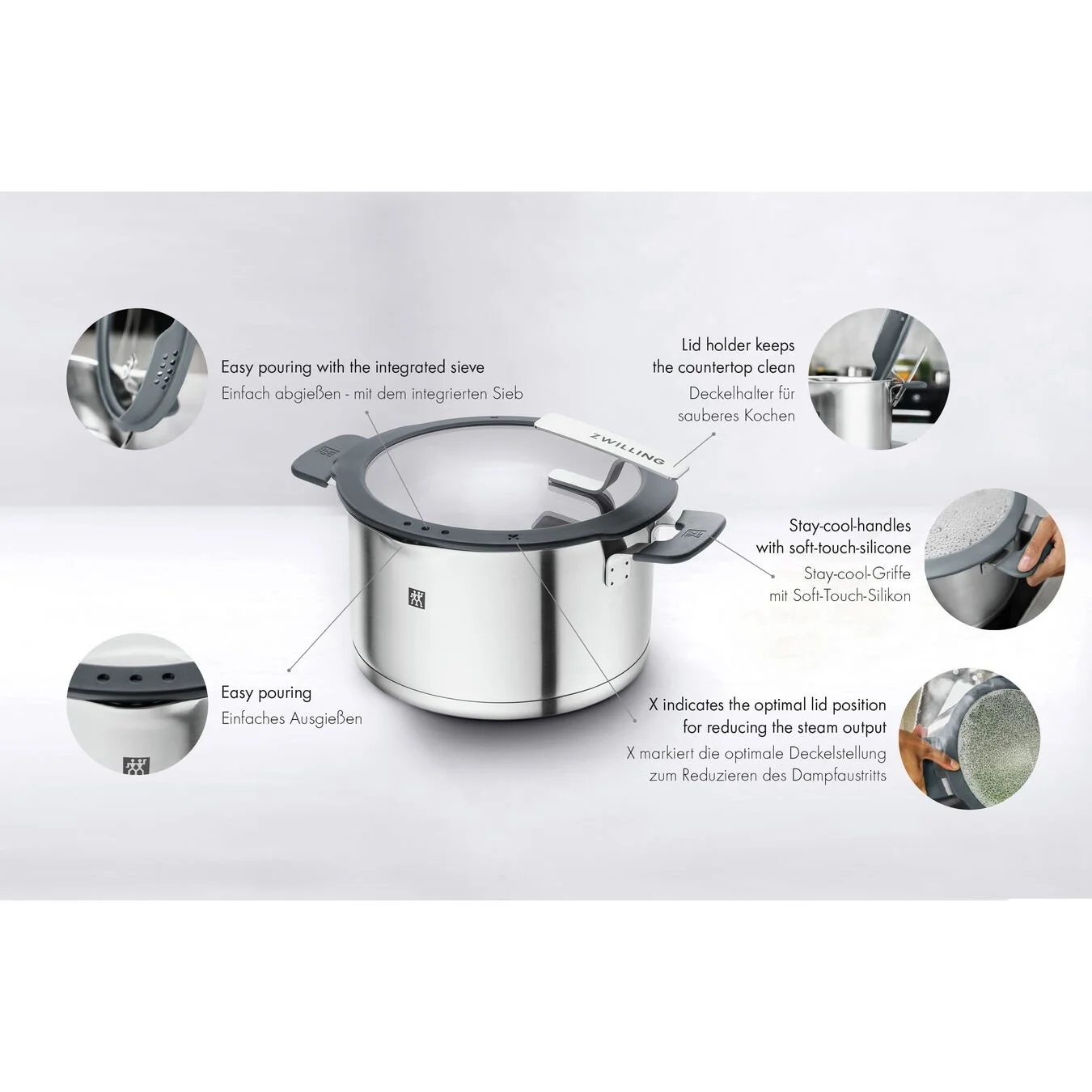 Easy pouring with the integrated sieve
Einfach abgießen - mit dem integrierten Sieb

Lid holder keeps the countertop clean
Deckelhalter für sauberes Kochen

ZWILLING

Stay-cool-handles with soft-touch-silicone
Stay-cool-Griffe mit Soft-Touch-Silikon

Easy pouring
Einfaches Ausgießen

X indicates the optimal lid position for reducing the steam output
X markiert die optimale Deckelstellung zum Reduzieren des Dampfaustritts